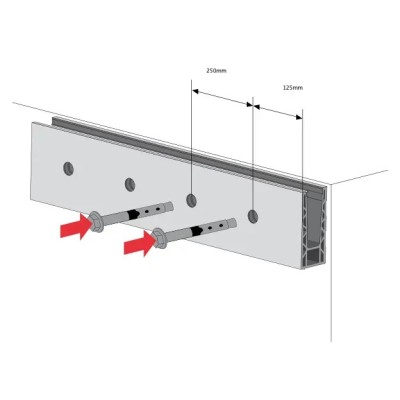 250mm

125mm